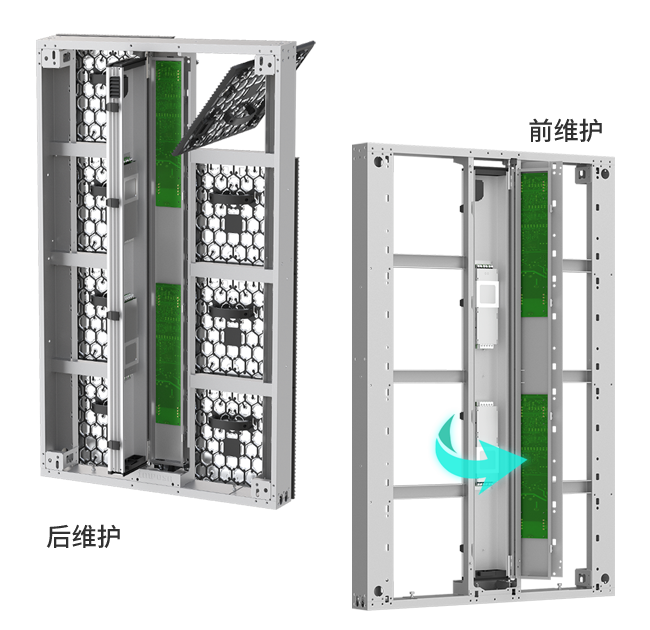 前维护

后维护