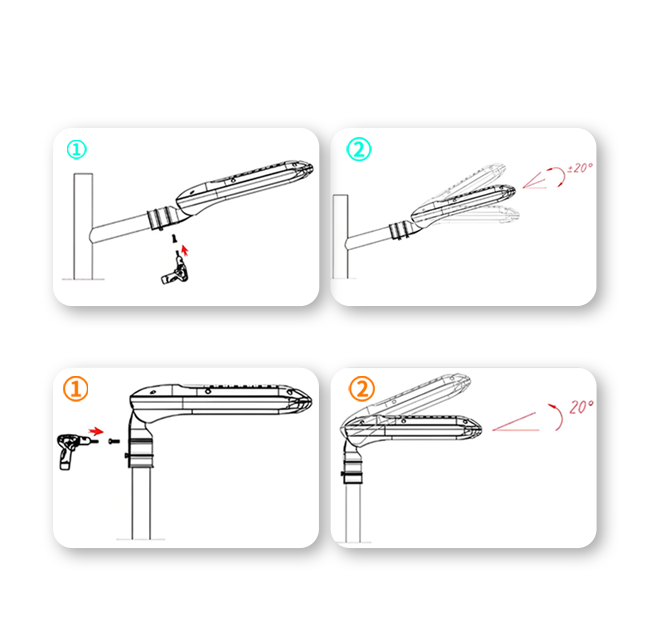 ①

②

±20°

①

②

20°